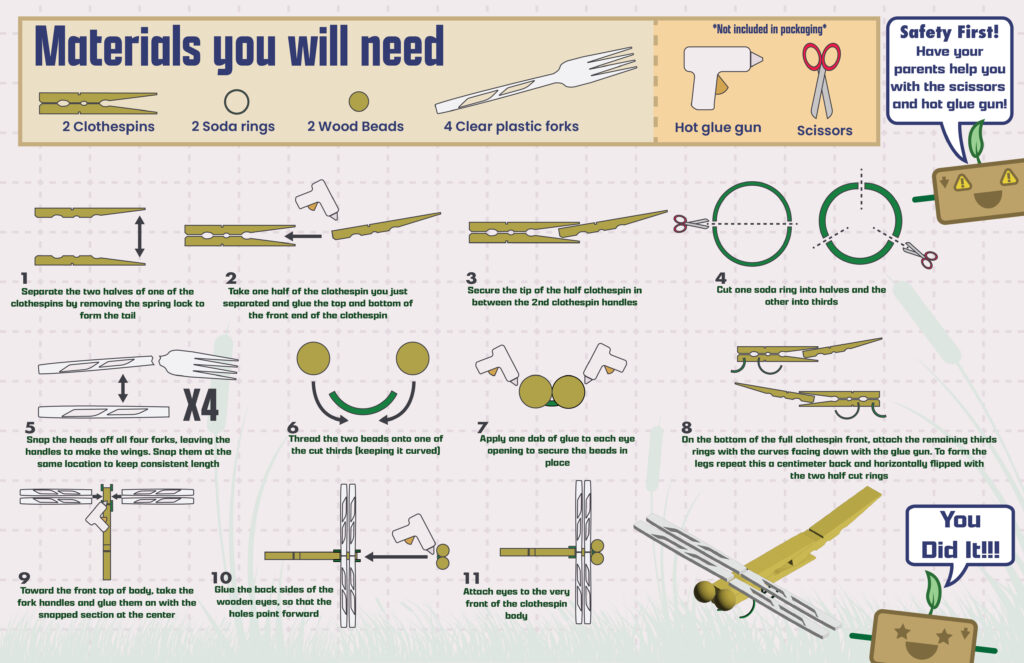 Materials you will need

2 Clothespins
2 Soda rings
2 Wood Beads
4 Clear plastic forks

*Not included in packaging*
Hot glue gun
Scissors

Safety First! Have your parents help you with the scissors and hot glue gun!

1
Separate the two halves of one of the clothespins by removing the spring lock to form the tail

2
Take one half of the clothespin you just separated and glue the top and bottom of the front end of the clothespin

3
Secure the tip of the half clothespin in between the 2nd clothespin handles

4
Cut one soda ring into halves and the other into thirds

X4

5
Snap the heads off all four forks, leaving the handles to make the wings. Snap them at the same location to keep consistent length

6
Thread the two beads onto one of the cut thirds (keeping it curved)

7
Apply one dab of glue to each eye opening to secure the beads in place

8
On the bottom of the full clothespin front, attach the remaining thirds rings with the curves facing down with the glue gun. To form the legs repeat this a centimeter back and horizontally flipped with the two half cut rings

9
Toward the front top of body, take the fork handles and glue them on with the snapped section at the center

10
Glue the back sides of the wooden eyes, so that the holes point forward

11
Attach eyes to the very front of the clothespin body

You Did It!!!